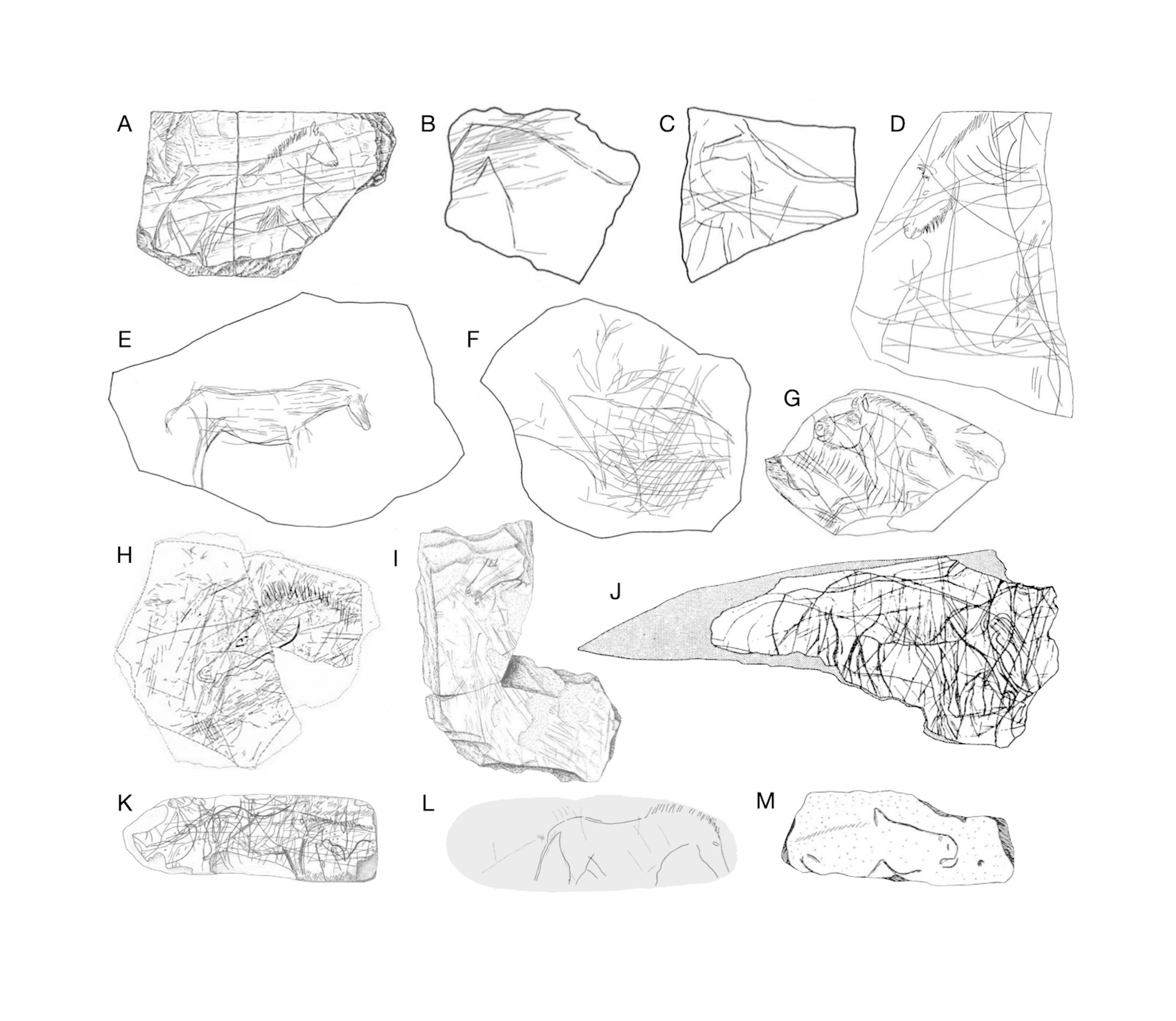 A
B
C
D
E
F
G
H
I
J
K
L
M